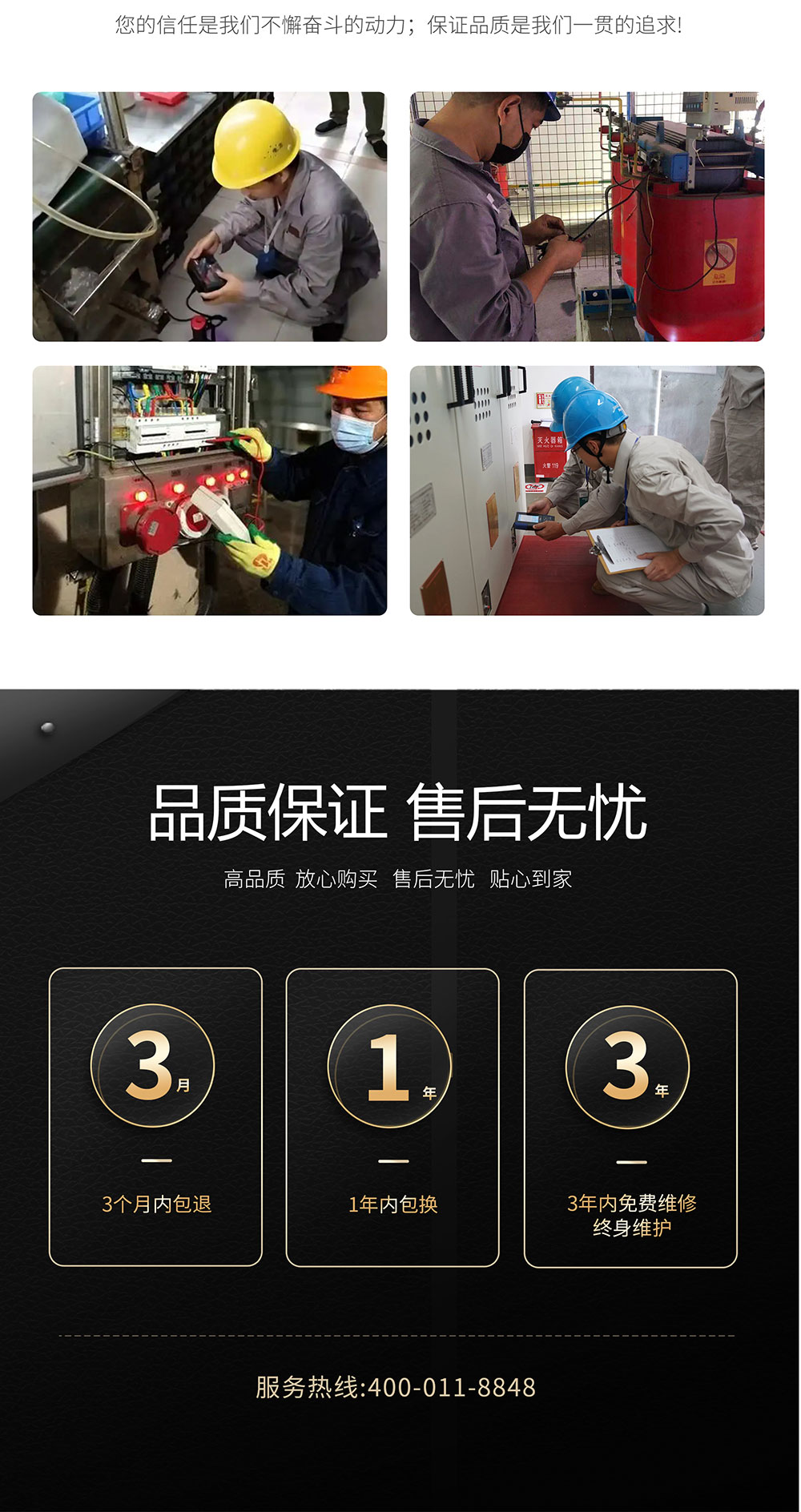 您的信任是我们不懈奋斗的动力；保证品质是我们一贯的追求!

灭火器箱

火警 119

品质保证 售后无忧

高品质 放心购买 售后无忧 贴心到家

3 月

3个月内包退

1 年

1年内包换

3 年

3年内免费维修
终身维护

服务热线:400-011-8848